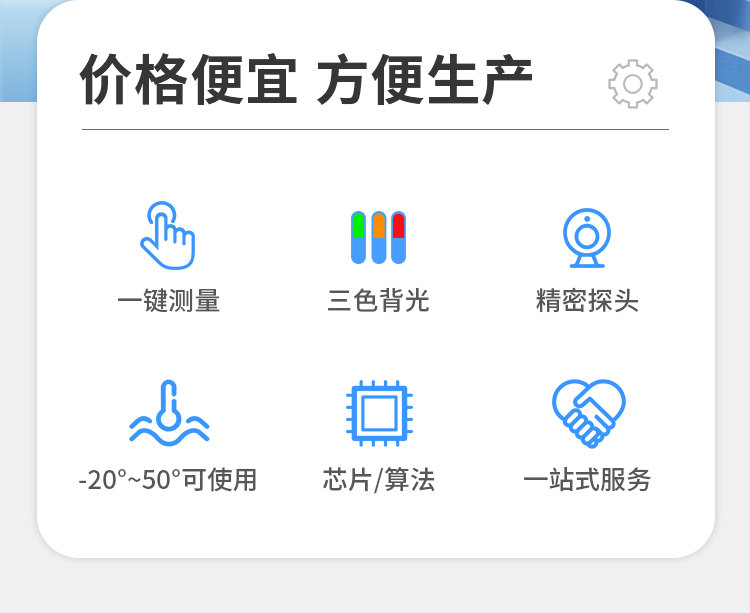 价格便宜 方便生产

一键测量

三色背光

精密探头

-20°~50°可使用

芯片/算法

一站式服务